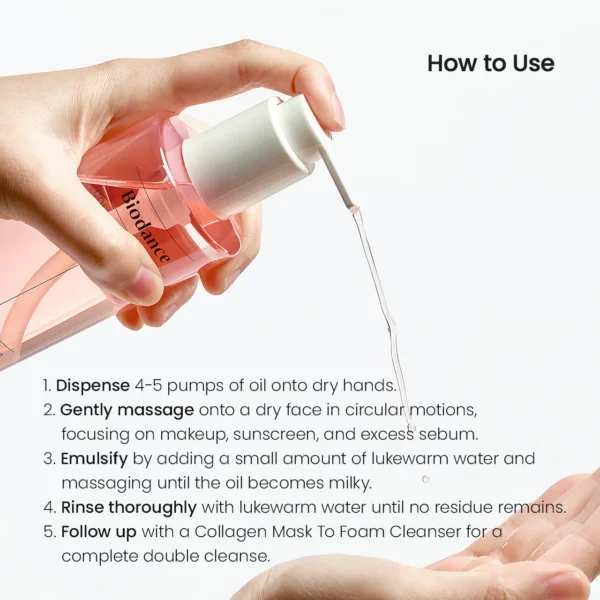 How to Use

Biodance

1. Dispense 4-5 pumps of oil onto dry hands.
2. Gently massage onto a dry face in circular motions, focusing on makeup, sunscreen, and excess sebum.
3. Emulsify by adding a small amount of lukewarm water and massaging until the oil becomes milky.
4. Rinse thoroughly with lukewarm water until no residue remains.
5. Follow up with a Collagen Mask To Foam Cleanser for a complete double cleanse.