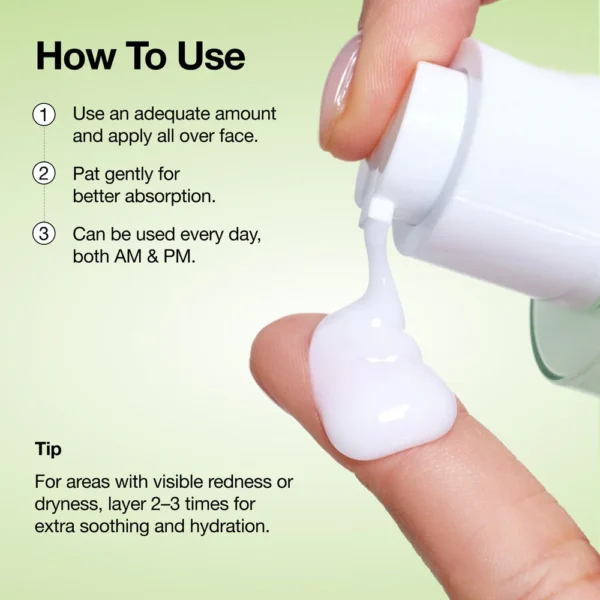 How To Use

1 Use an adequate amount and apply all over face.

2 Pat gently for better absorption.

3 Can be used every day, both AM & PM.

Tip

For areas with visible redness or dryness, layer 2–3 times for extra soothing and hydration.