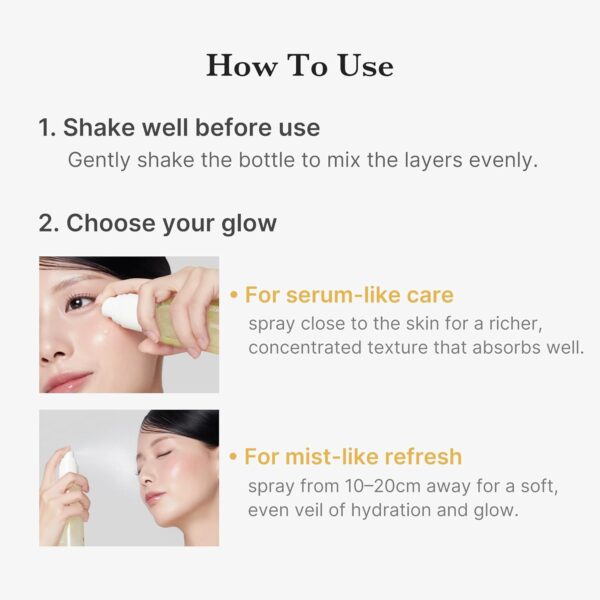 How To Use

1. Shake well before use
Gently shake the bottle to mix the layers evenly.

2. Choose your glow

• For serum-like care
spray close to the skin for a richer, concentrated texture that absorbs well.

• For mist-like refresh
spray from 10–20cm away for a soft, even veil of hydration and glow.